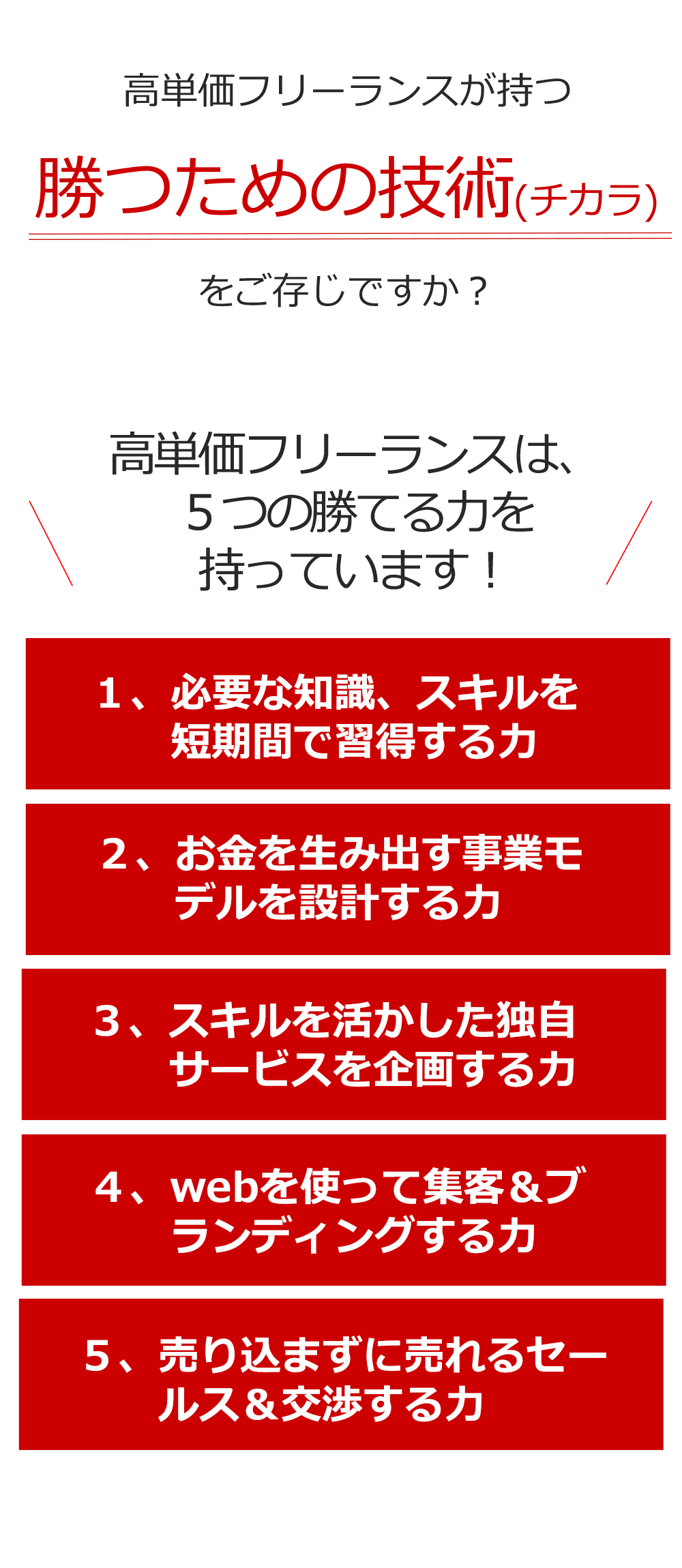 高単価フリーランスが持つ

勝つための技術(チカラ)

をご存じですか？

高単価フリーランスは、
５つの勝てる力を
持っています！

1、必要な知識、スキルを短期間で習得する力

2、お金を生み出す事業モデルを設計する力

3、スキルを活かした独自サービスを企画する力

4、webを使って集客&ブランディングする力

5、売り込まずに売れるセールス&交渉する力